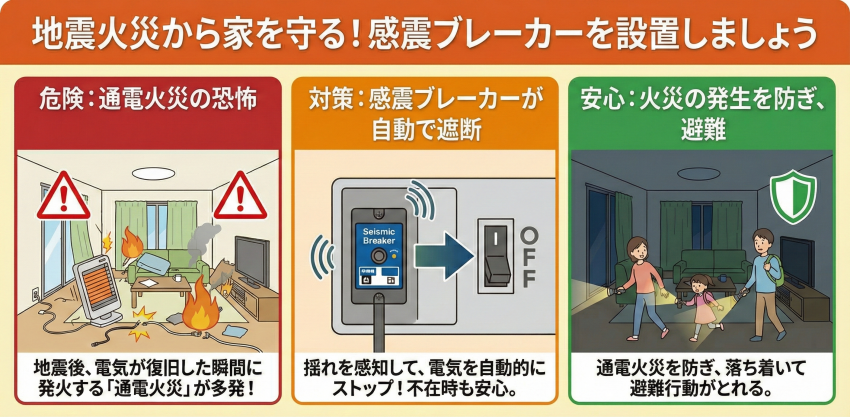 地震火災から家を守る！感震ブレーカーを設置しましょう

危険：通電火災の恐怖

地震後、電気が復旧した瞬間に発火する「通電火災」が多発！

対策：感震ブレーカーが自動で遮断

Seismic Breaker

OFF

揺れを感知して、電気を自動的にストップ！不在時も安心。

安心：火災の発生を防ぎ、避難

通電火災を防ぎ、落ち着いて避難行動がとれる。