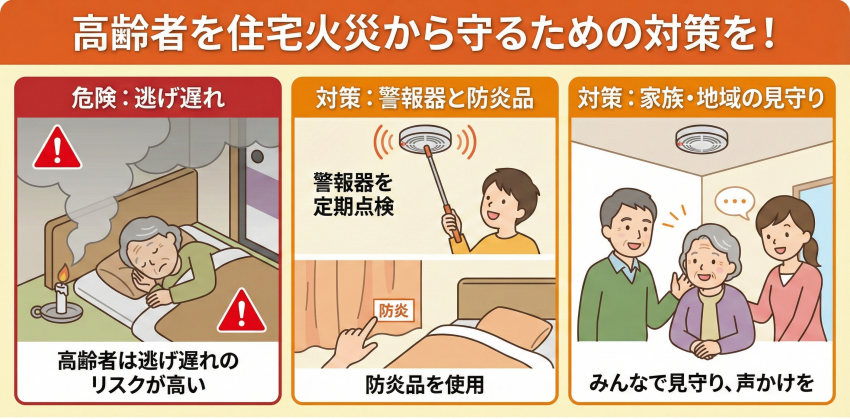 高齢者を住宅火災から守るための対策を！

危険：逃げ遅れ

高齢者は逃げ遅れのリスクが高い

対策：警報器と防炎品

警報器を定期点検

防炎

防炎品を使用

対策：家族・地域の見守り

みんなで見守り、声かけを